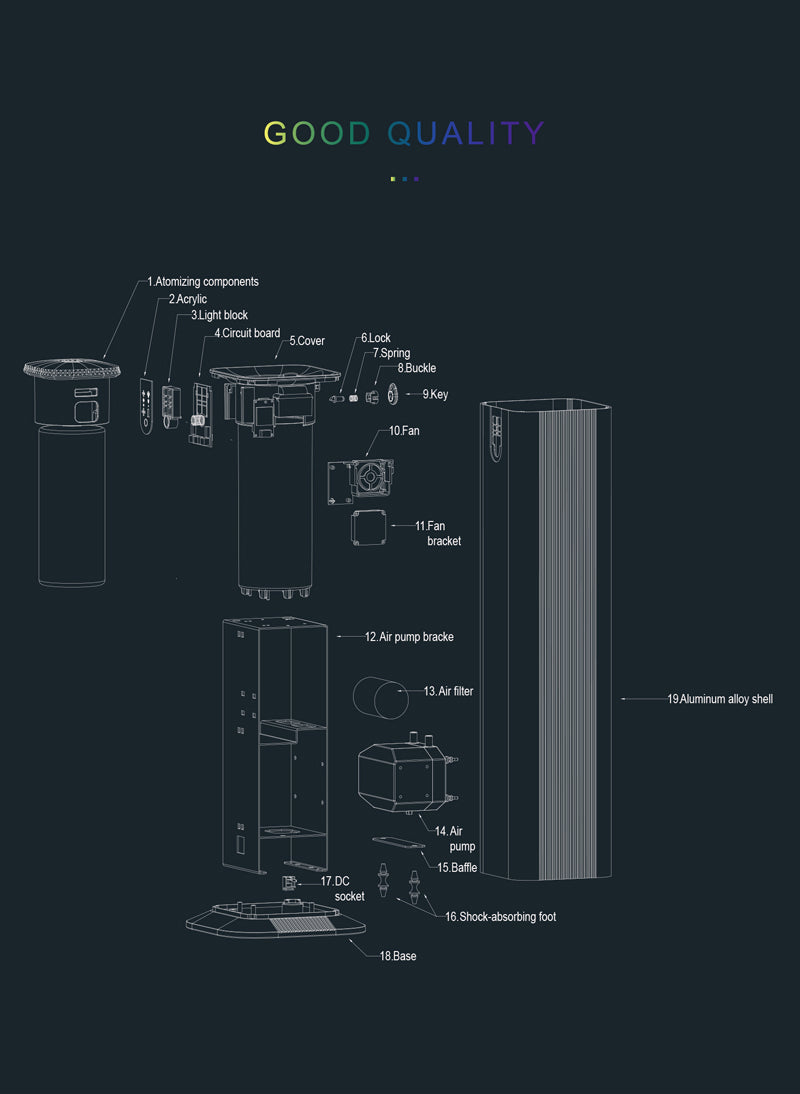 GOOD QUALITY

1.Atomizing components
2.Acrylic
3.Light block
4.Circuit board
5.Cover
6.Lock
7.Spring
8.Buckle
9.Key
10.Fan
11.Fan bracket
12.Air pump bracke
13.Air filter
14.Air pump
15.Baffle
16.Shock-absorbing foot
17.DC socket
18.Base
19.Aluminum alloy shell